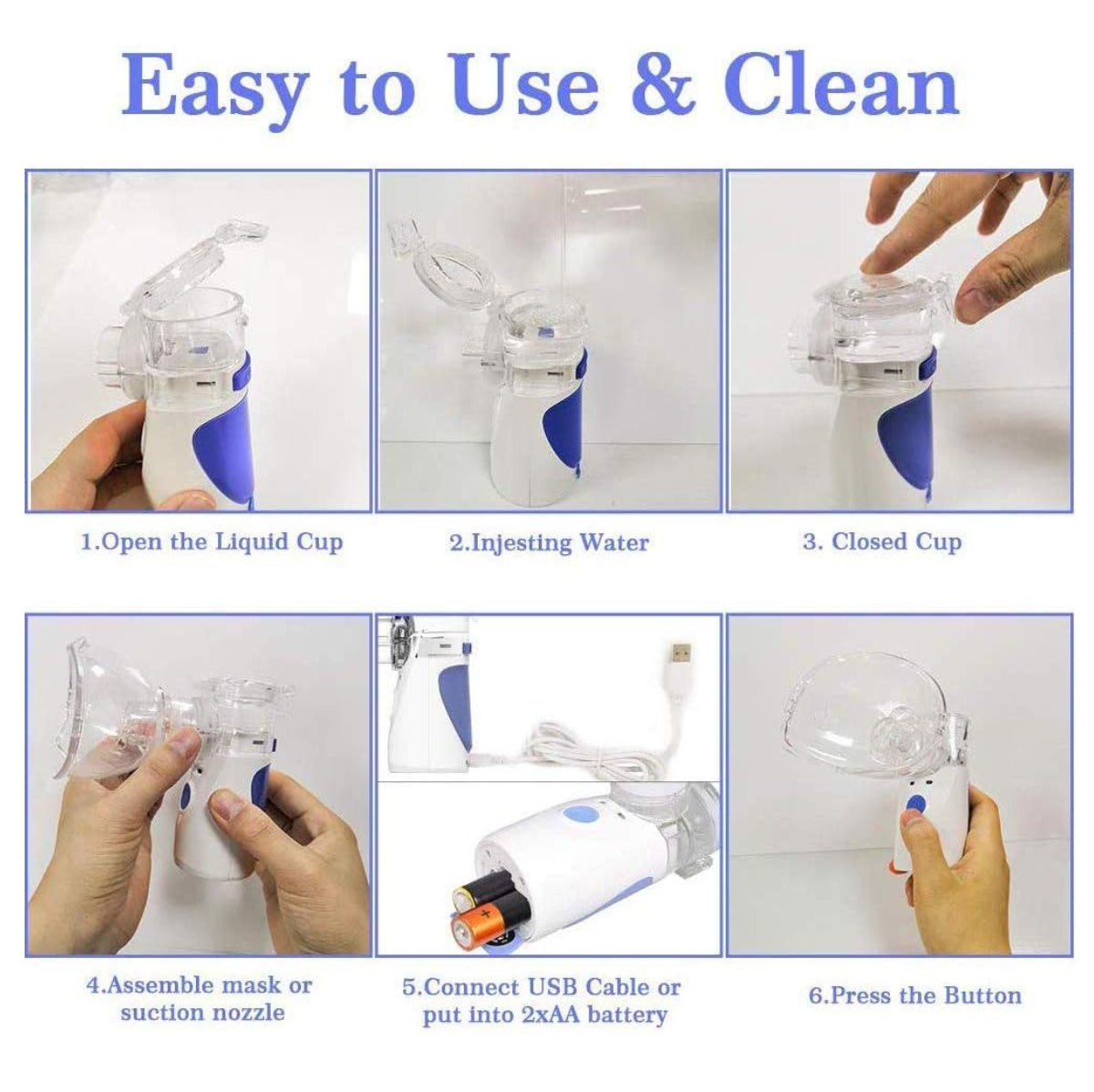 Easy to Use & Clean

1.Open the Liquid Cup

2.Injesting Water

3. Closed Cup

4.Assemble mask or suction nozzle

5.Connect USB Cable or put into 2xAA battery

6.Press the Button